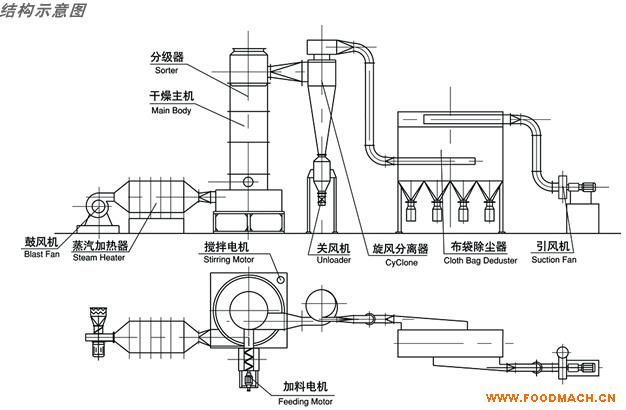 结构示意图

分级器
Sorter

干燥主机
Main Body

鼓风机
Blast Fan

蒸汽加热器
Steam Heater

搅拌电机
Stirring Motor

关风机
Unloader

旋风分离器
CyClone

布袋除尘器
Cloth Bag Deduster

引风机
Suction Fan

加料电机
Feeding Motor

WWW.FOODMACH.CN